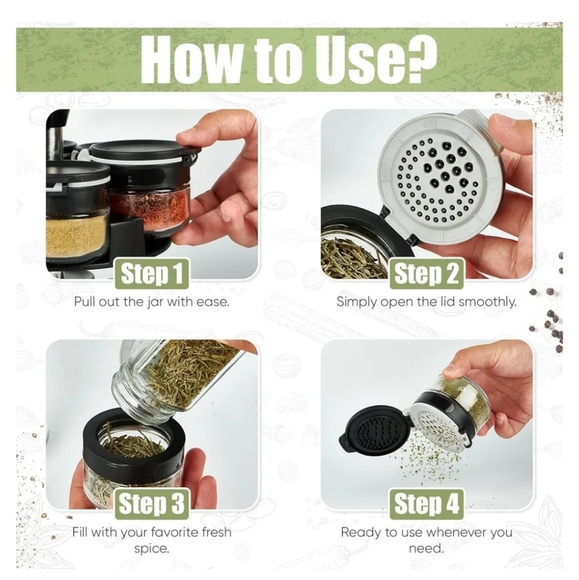 How to Use?

Step 1
Pull out the jar with ease.

Step 2
Simply open the lid smoothly.

Step 3
Fill with your favorite fresh spice.

Step 4
Ready to use whenever you need.